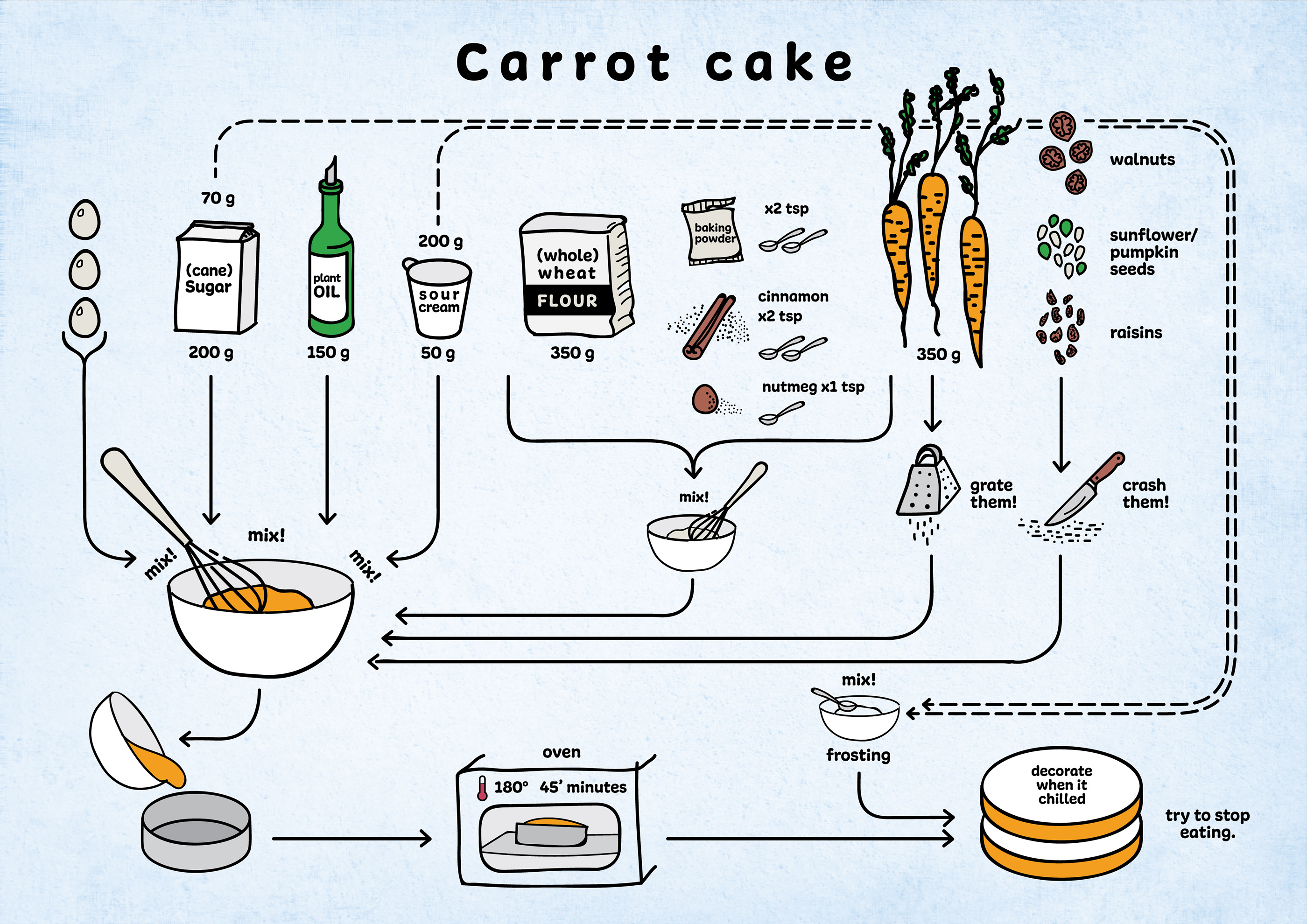 Carrot cake

70 g

(cane) Sugar

200 g

plant OIL

150 g

200 g

sour cream

50 g

(whole) wheat FLOUR

350 g

baking powder

x2 tsp

cinnamon x2 tsp

nutmeg x1 tsp

350 g

walnuts

sunflower/ pumpkin seeds

raisins

mix!

mix!

mix!

mix!

grate them!

crash them!

mix!

frosting

oven

180° 45' minutes

decorate when it chilled

try to stop eating.